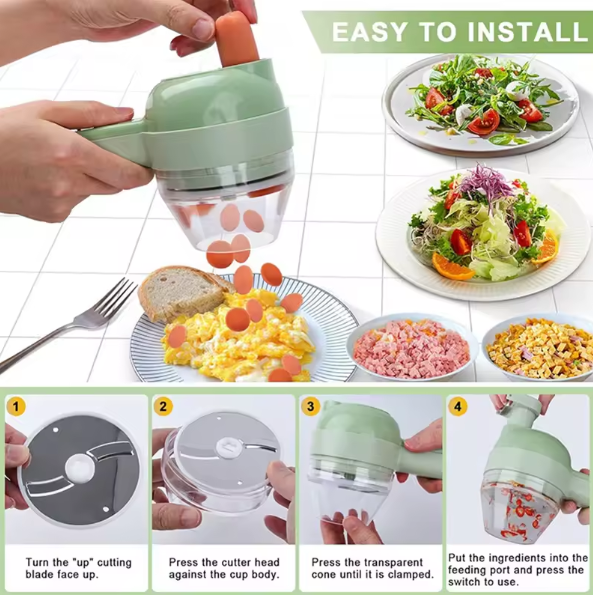 EASY TO INSTALL

1
Turn the "up" cutting blade face up.

2
Press the cutter head against the cup body.

3
Press the transparent cone until it is clamped.

4
Put the ingredients into the feeding port and press the switch to use.